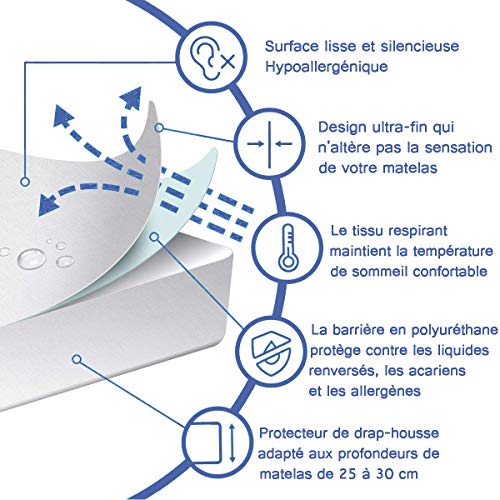 Surface lisse et silencieuse
Hypoallergénique

Design ultra-fin qui n'altère pas la sensation de votre matelas

Le tissu respirant maintient la température de sommeil confortable

La barrière en polyuréthane protège contre les liquides renversés, les acariens et les allergènes

Protecteur de drap-housse adapté aux profondeurs de matelas de 25 à 30 cm