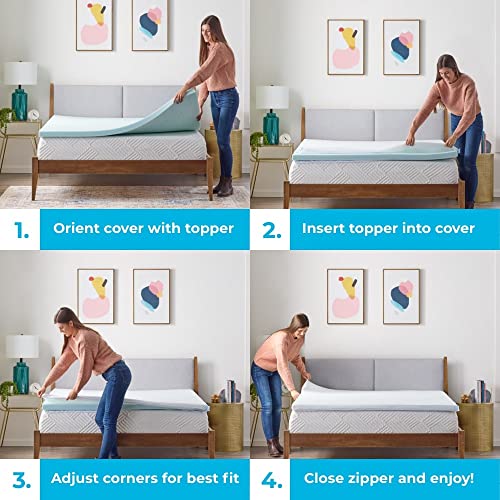 1. Orient cover with topper

2. Insert topper into cover

3. Adjust corners for best fit

4. Close zipper and enjoy!